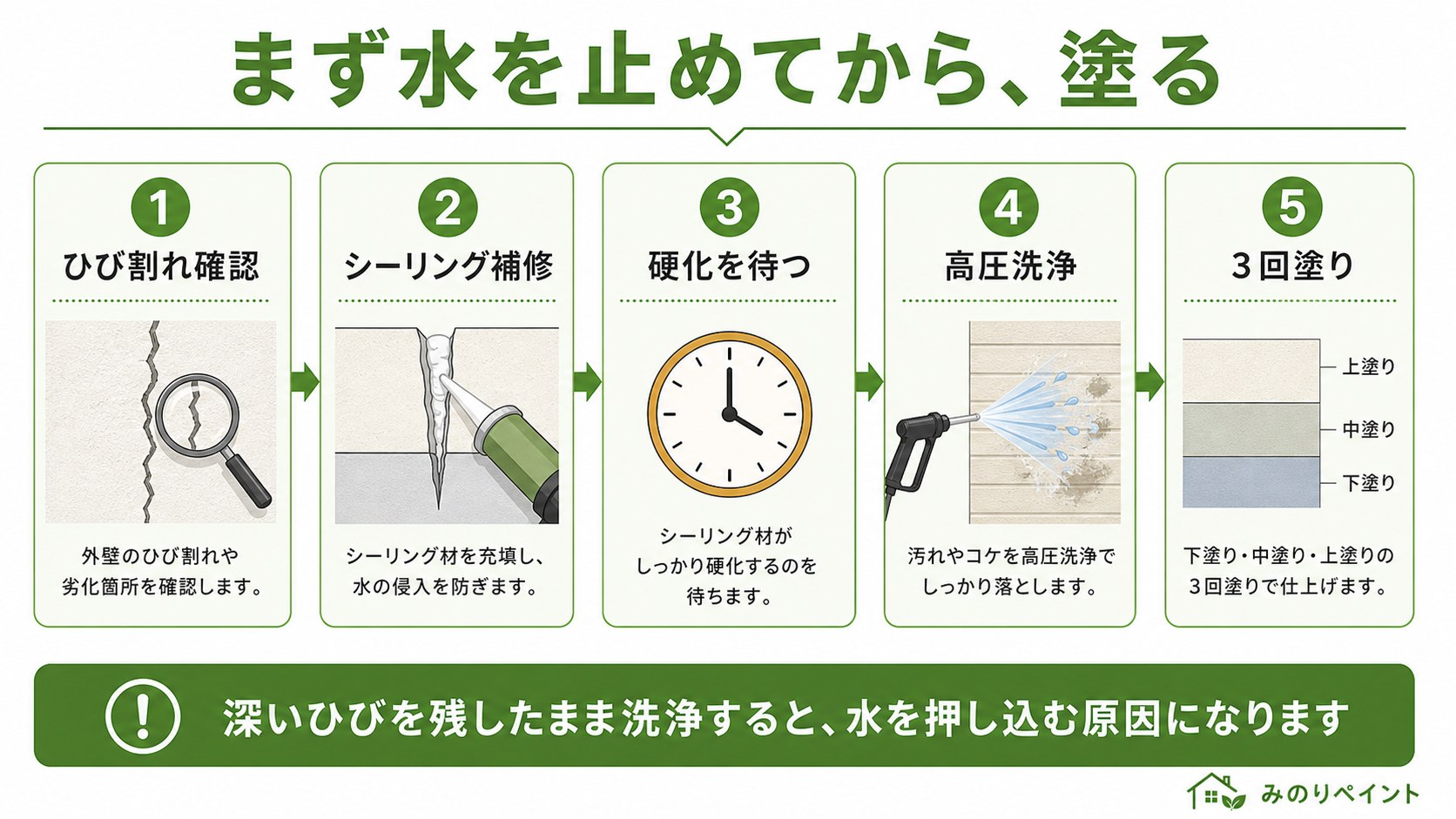 まず水を止めてから、塗る

1
ひび割れ確認
外壁のひび割れや劣化箇所を確認します。

2
シーリング補修
シーリング材を充填し、水の侵入を防ぎます。

3
硬化を待つ
シーリング材がしっかり硬化するのを待ちます。

4
高圧洗浄
汚れやコケを高圧洗浄でしっかり落とします。

5
3回塗り
上塗り
中塗り
下塗り
下塗り・中塗り・上塗りの3回塗りで仕上げます。

!
深いひびを残したまま洗浄すると、水を押し込む原因になります

みのりペイント