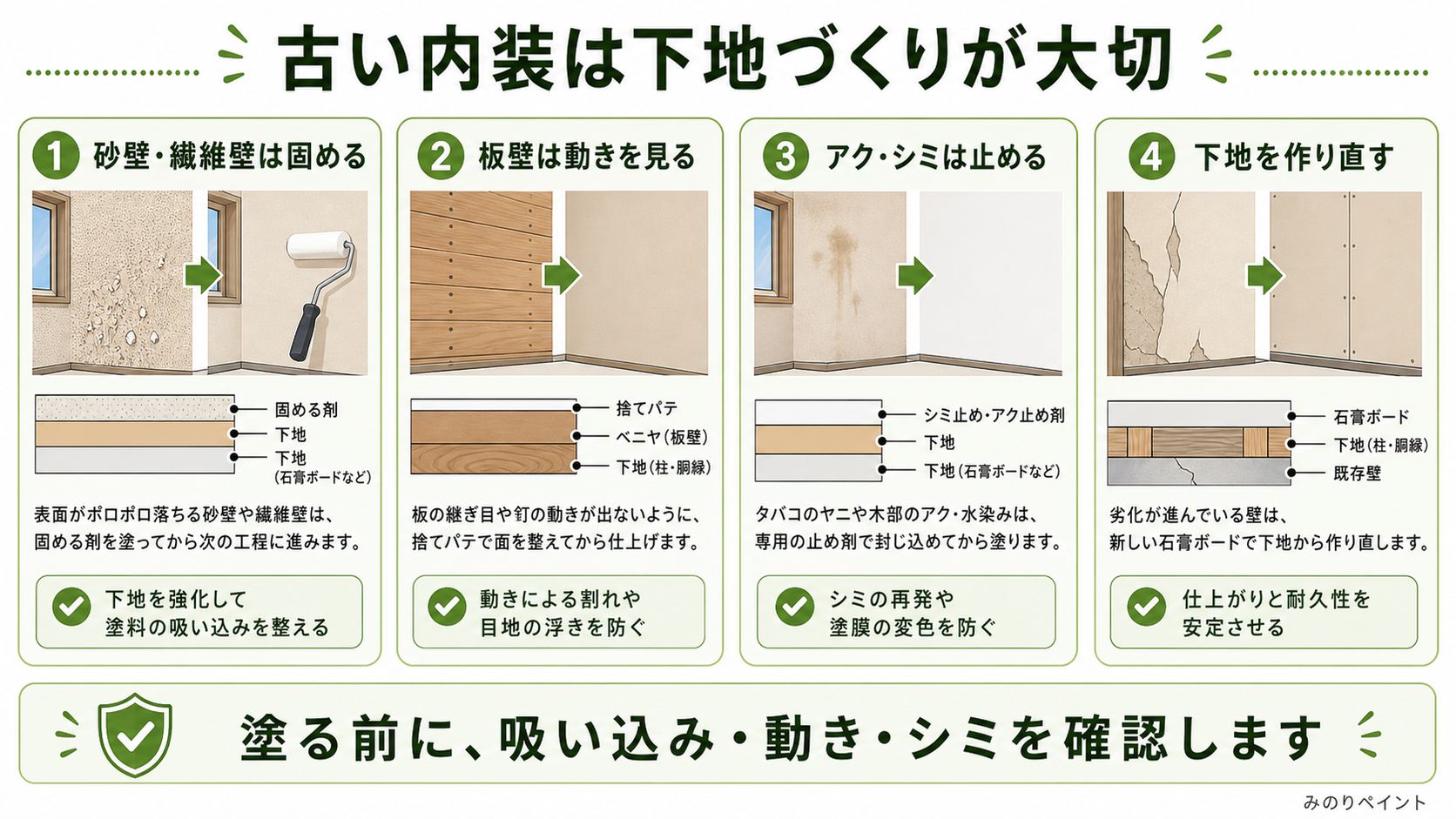 古い内装は下地づくりが大切

1 砂壁・繊維壁は固める

固める剤
下地
下地
（石膏ボードなど）

表面がポロポロ落ちる砂壁や繊維壁は、固める剤を塗ってから次の工程に進みます。

下地を強化して
塗料の吸い込みを整える

2 板壁は動きを見る

捨てパテ
ベニヤ（板壁）
下地（柱・胴縁）

板の継ぎ目や釘の動きが出ないように、捨てパテで面を整えてから仕上げます。

動きによる割れや
目地の浮きを防ぐ

3 アク・シミは止める

シミ止め・アク止め剤
下地
下地（石膏ボードなど）

タバコのヤニや木部のアク・水染みは、専用の止め剤で封じ込めてから塗ります。

シミの再発や
塗膜の変色を防ぐ

4 下地を作り直す

石膏ボード
下地（柱・胴縁）
既存壁

劣化が進んでいる壁は、新しい石膏ボードで下地から作り直します。

仕上がりと耐久性を
安定させる

塗る前に、吸い込み・動き・シミを確認します

みのりペイント