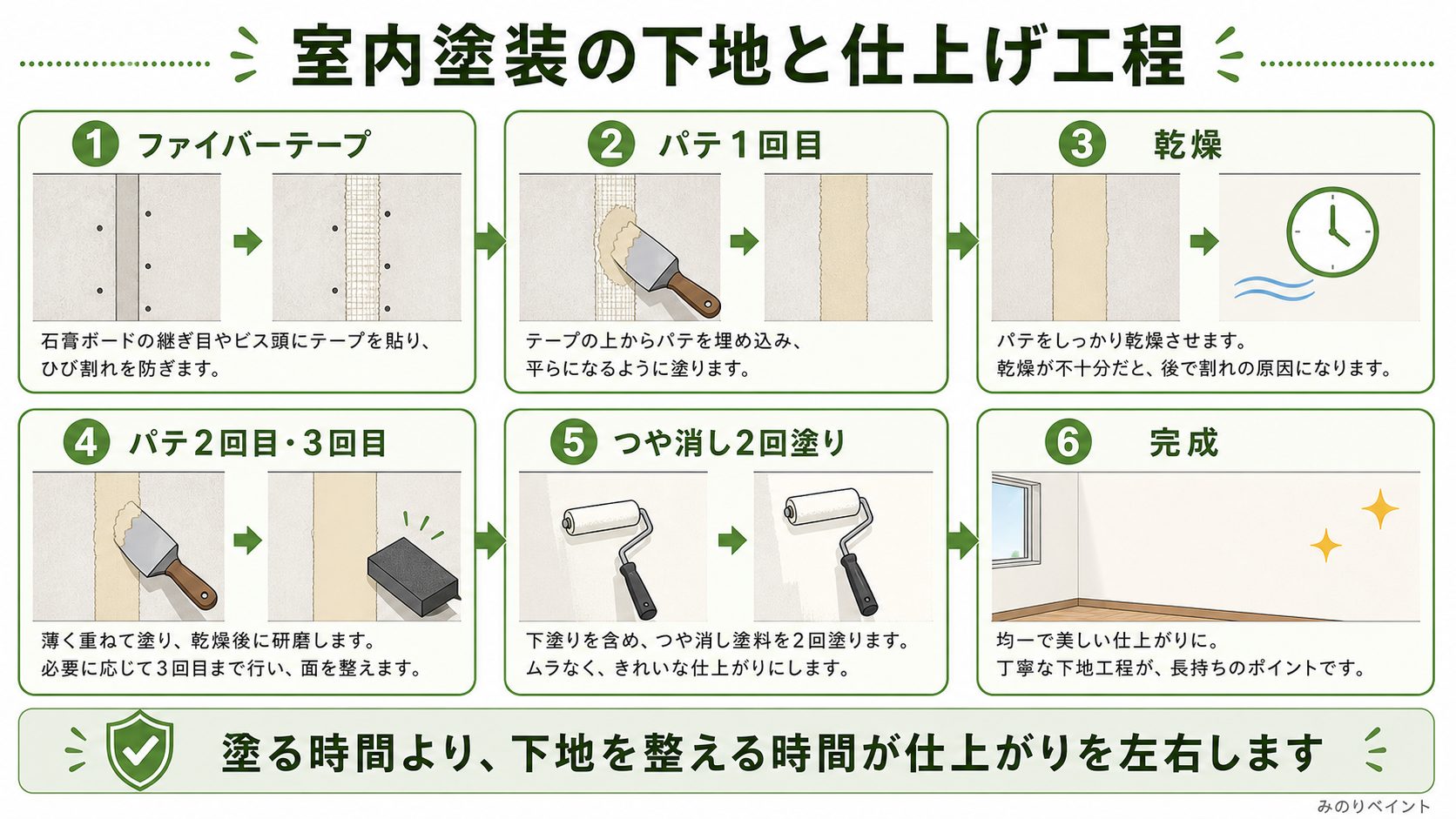 室内塗装の下地と仕上げ工程

1 ファイバーテープ

石膏ボードの継ぎ目やビス頭にテープを貼り、ひび割れを防ぎます。

2 パテ1回目

テープの上からパテを埋め込み、平らになるように塗ります。

3 乾燥

パテをしっかり乾燥させます。乾燥が不十分だと、後で割れの原因になります。

4 パテ2回目・3回目

薄く重ねて塗り、乾燥後に研磨します。必要に応じて3回目まで行い、面を整えます。

5 つや消し2回塗り

下塗りを含め、つや消し塗料を2回塗ります。ムラなく、きれいな仕上がりにします。

6 完成

均一で美しい仕上がりに。丁寧な下地工程が、長持ちのポイントです。

塗る時間より、下地を整える時間が仕上がりを左右します

みのりペイント