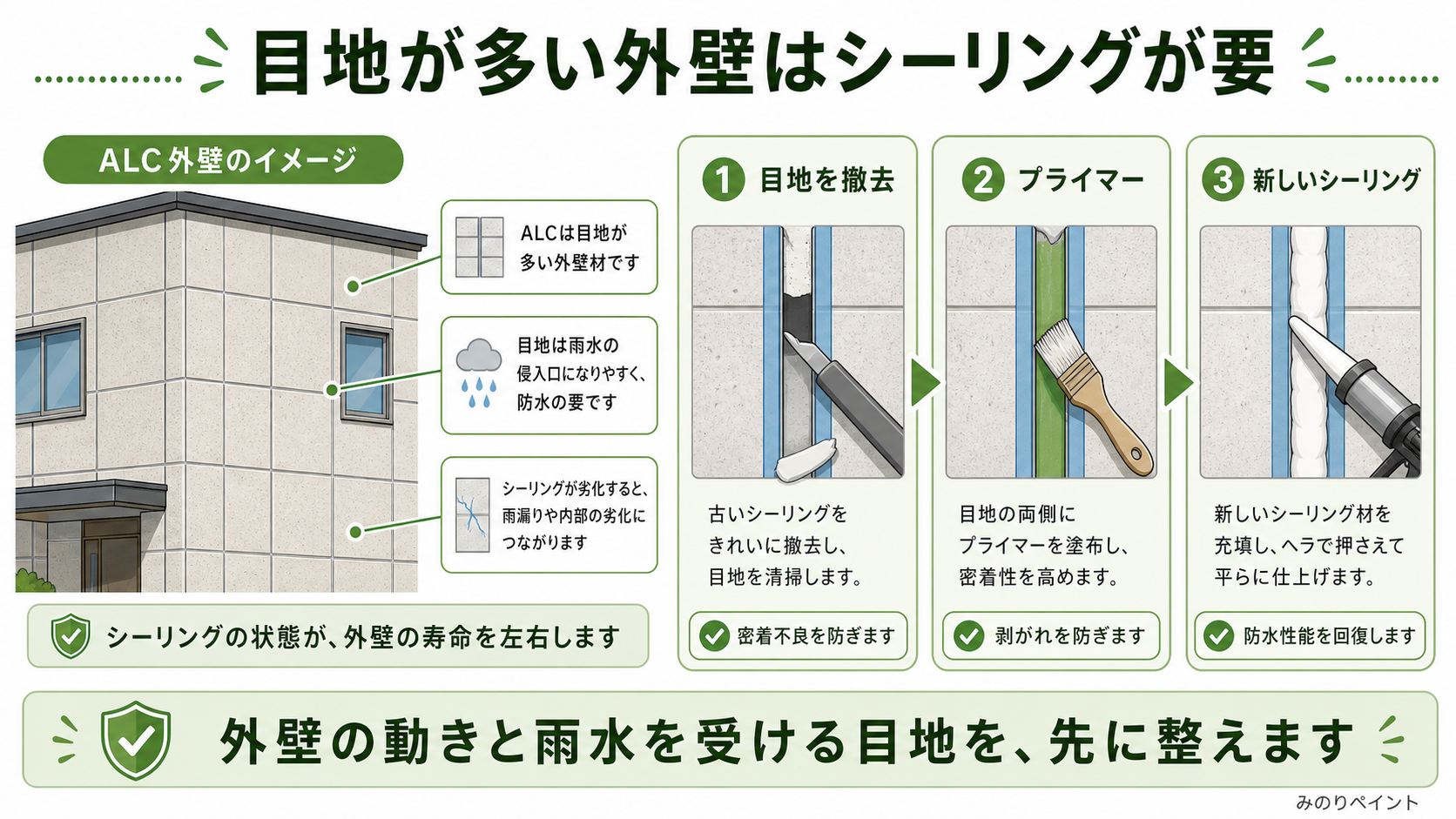 目地が多い外壁はシーリングが要

ALC外壁のイメージ

ALCは目地が多い外壁材です

目地は雨水の侵入口になりやすく、防水の要です

シーリングが劣化すると、雨漏りや内部の劣化につながります

シーリングの状態が、外壁の寿命を左右します

1 目地を撤去

古いシーリングをきれいに撤去し、目地を清掃します。

密着不良を防ぎます

2 プライマー

目地の両側にプライマーを塗布し、密着性を高めます。

剥がれを防ぎます

3 新しいシーリング

新しいシーリング材を充填し、ヘラで押さえて平らに仕上げます。

防水性能を回復します

外壁の動きと雨水を受ける目地を、先に整えます

みのりペイント