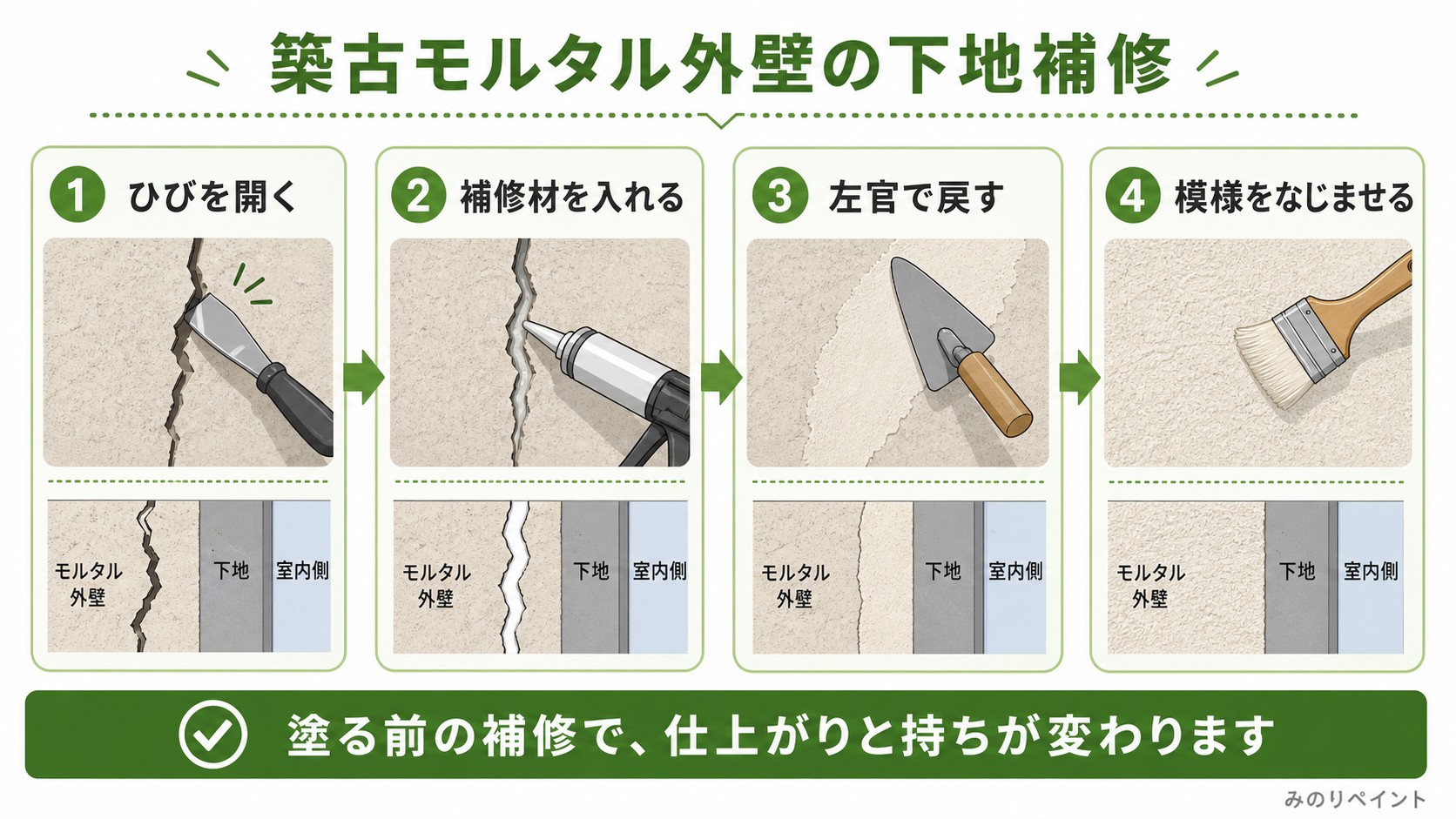 築古モルタル外壁の下地補修

1 ひびを開く

モルタル外壁

下地

室内側

2 補修材を入れる

モルタル外壁

下地

室内側

3 左官で戻す

モルタル外壁

下地

室内側

4 模様をなじませる

モルタル外壁

下地

室内側

塗る前の補修で、仕上がりと持ちが変わります

みのりペイント