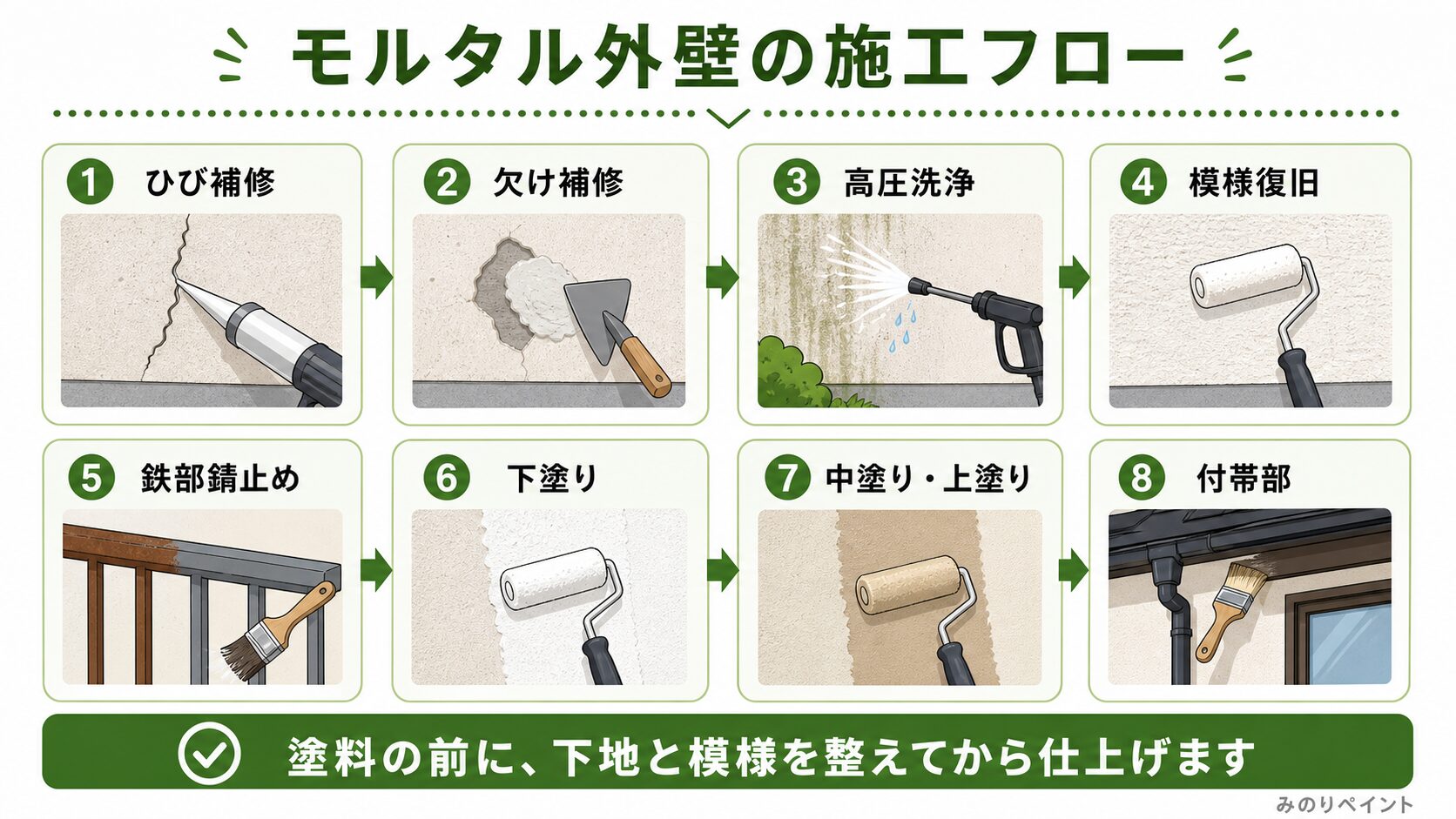 モルタル外壁の施工フロー

1 ひび補修

2 欠け補修

3 高圧洗浄

4 模様復旧

5 鉄部錆止め

6 下塗り

7 中塗り・上塗り

8 付帯部

塗料の前に、下地と模様を整えてから仕上げます

みのりペイント